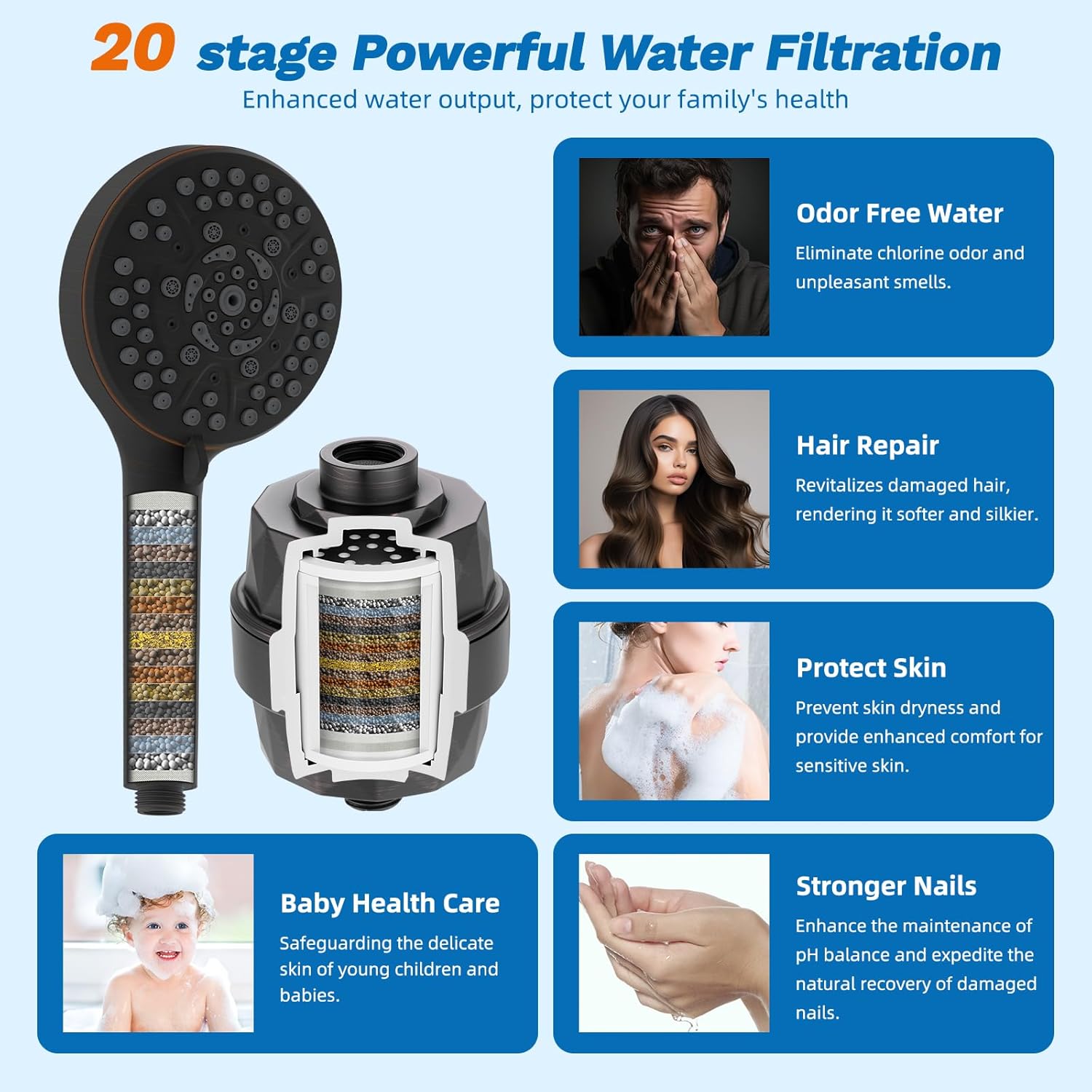 20 stage Powerful Water Filtration

Enhanced water output, protect your family's health

Odor Free Water

Eliminate chlorine odor and unpleasant smells.

Hair Repair

Revitalizes damaged hair, rendering it softer and silkier.

Protect Skin

Prevent skin dryness and provide enhanced comfort for sensitive skin.

Baby Health Care

Safeguarding the delicate skin of young children and babies.

Stronger Nails

Enhance the maintenance of pH balance and expedite the natural recovery of damaged nails.