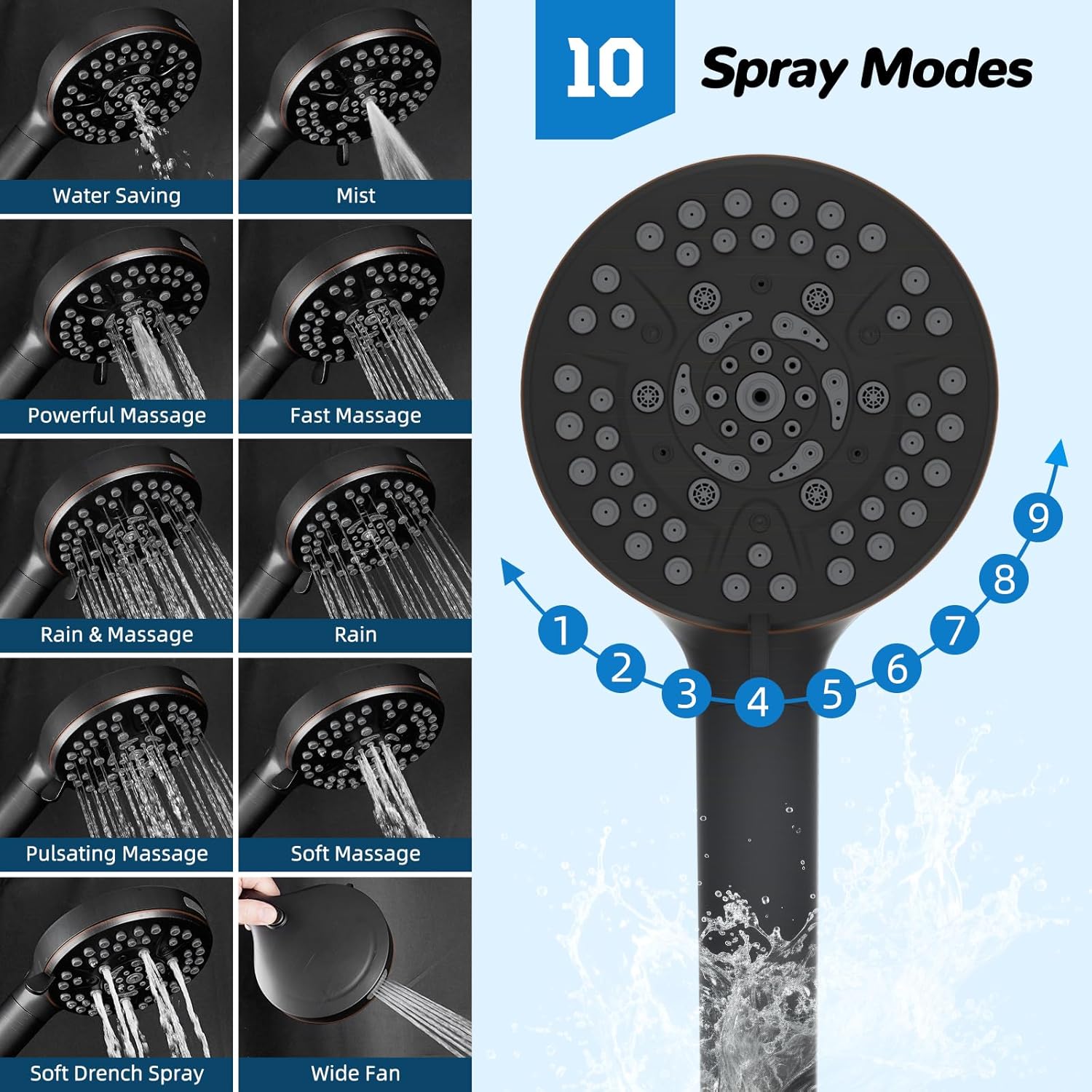 Water Saving
Mist
Powerful Massage
Fast Massage
Rain & Massage
Rain
Pulsating Massage
Soft Massage
Soft Drench Spray
Wide Fan

10 Spray Modes

1
2
3
4
5
6
7
8
9