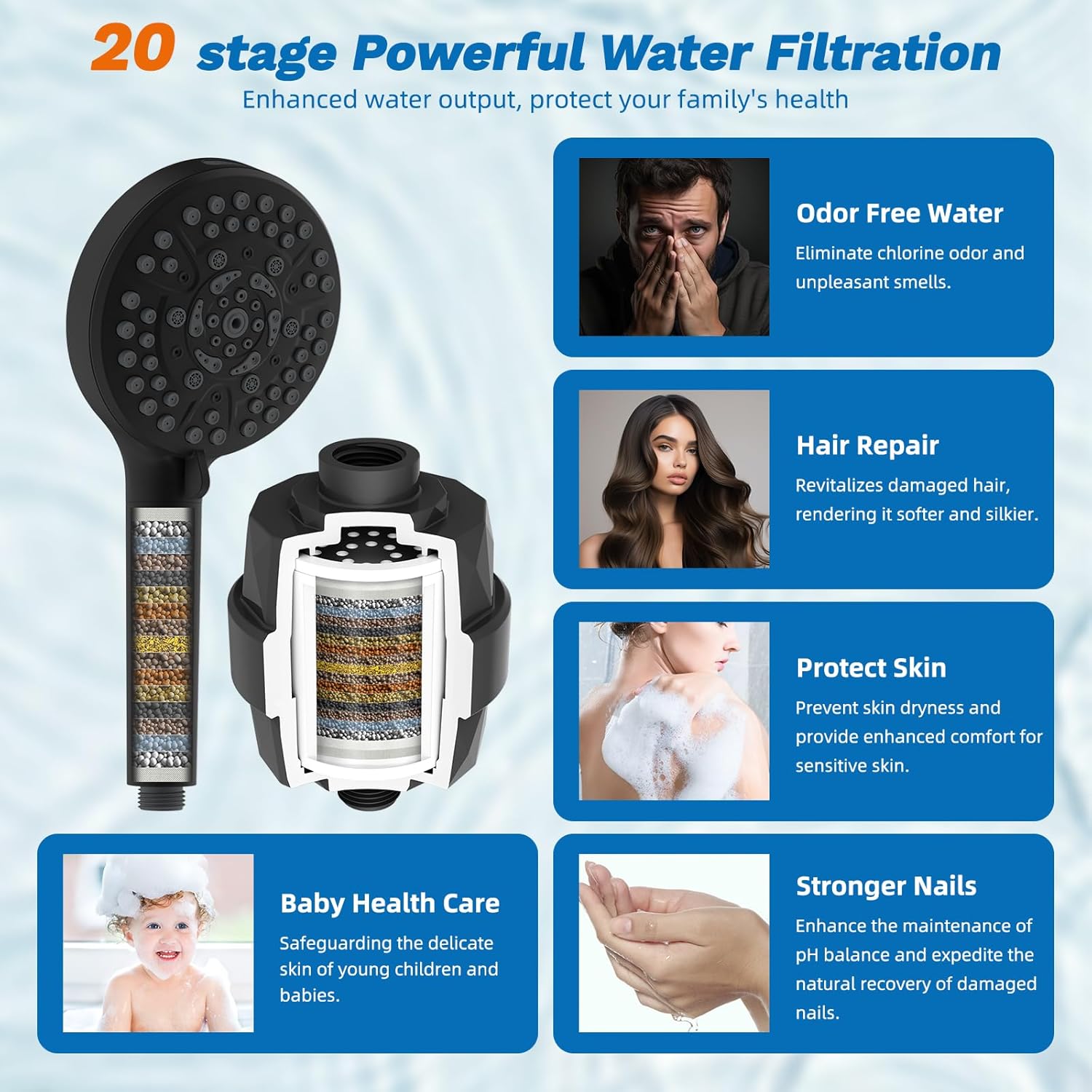 20 stage Powerful Water Filtration

Enhanced water output, protect your family's health

Odor Free Water

Eliminate chlorine odor and unpleasant smells.

Hair Repair

Revitalizes damaged hair, rendering it softer and silkier.

Protect Skin

Prevent skin dryness and provide enhanced comfort for sensitive skin.

Baby Health Care

Safeguarding the delicate skin of young children and babies.

Stronger Nails

Enhance the maintenance of pH balance and expedite the natural recovery of damaged nails.