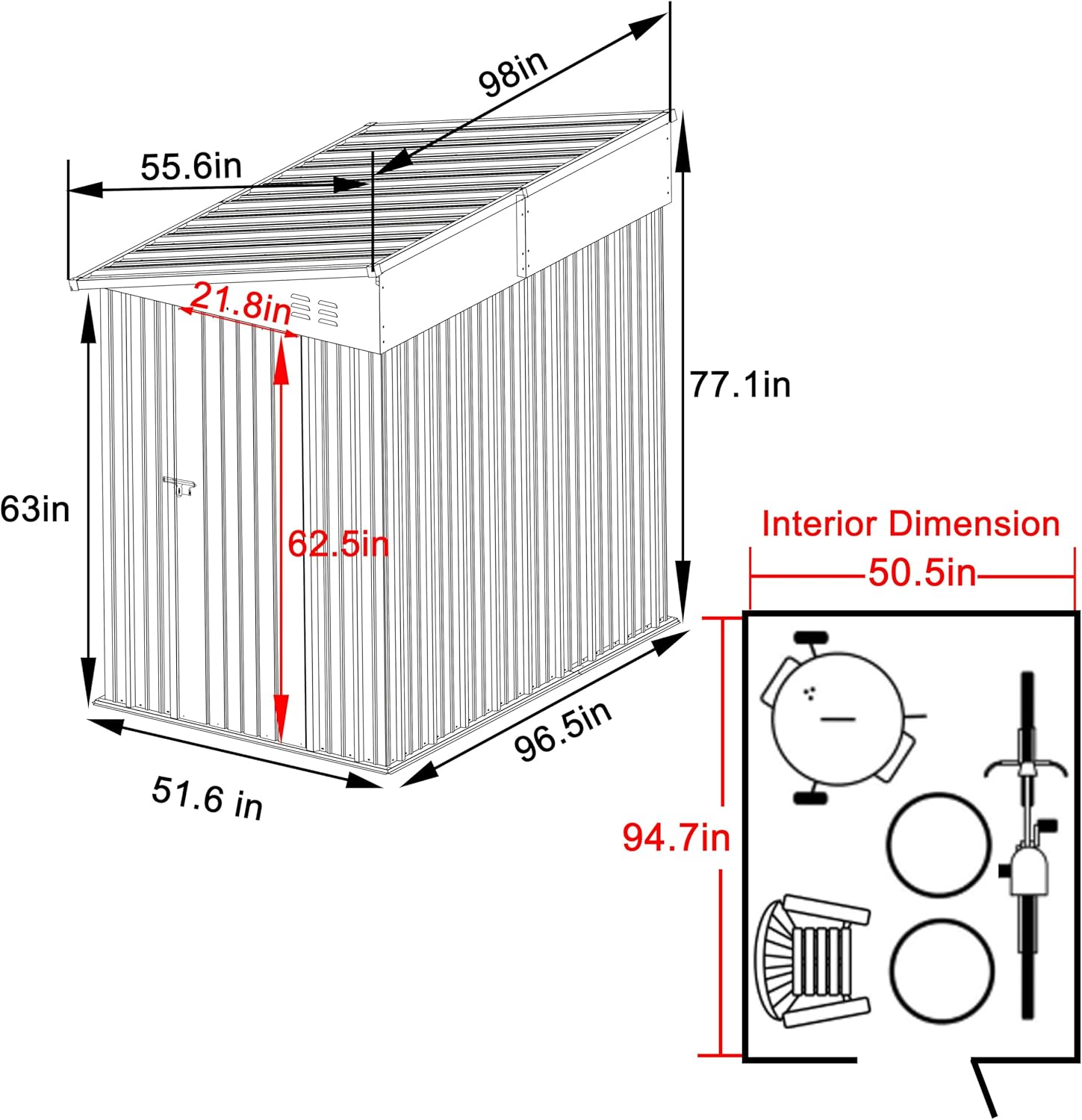 98in

55.6in

21.8in

77.1in

63in

62.5in

96.5in

51.6 in

Interior Dimension

50.5in

94.7in