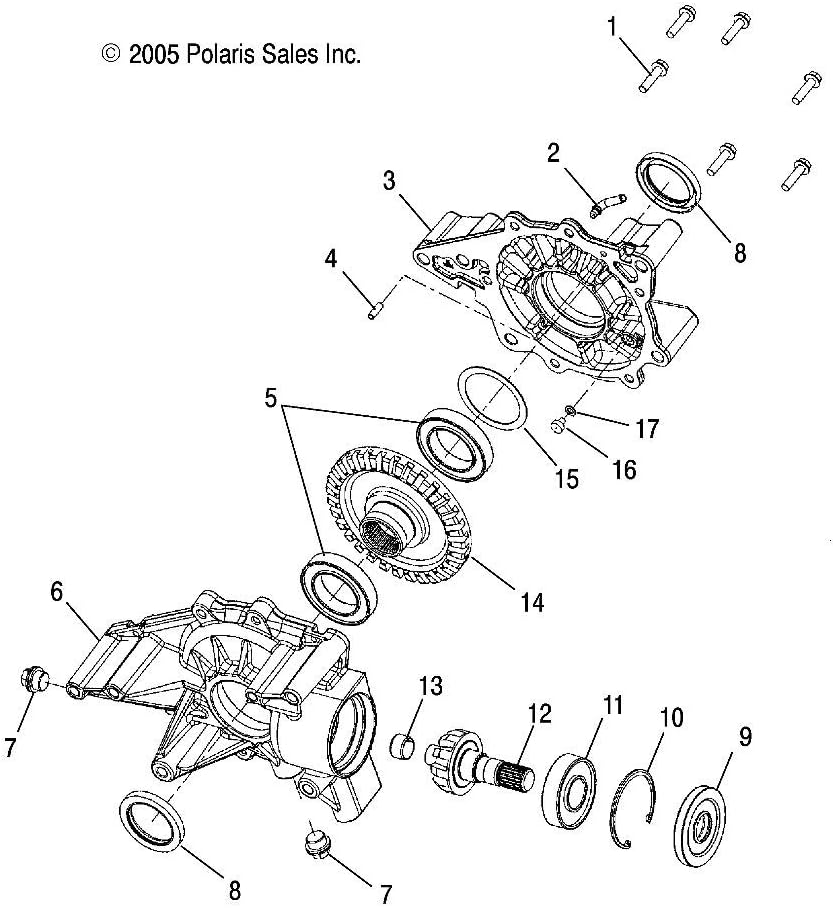 © 2005 Polaris Sales Inc.

1
2
3
8
4
5
17
16
15
14
6
7
13
12
11
10
9
8
7