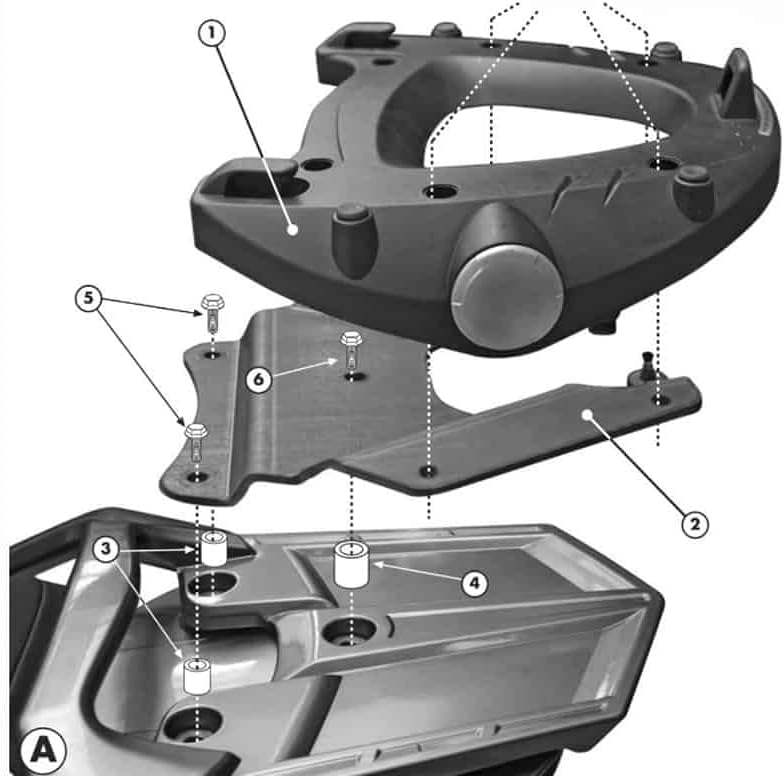 1
5
6
2
3
4
A